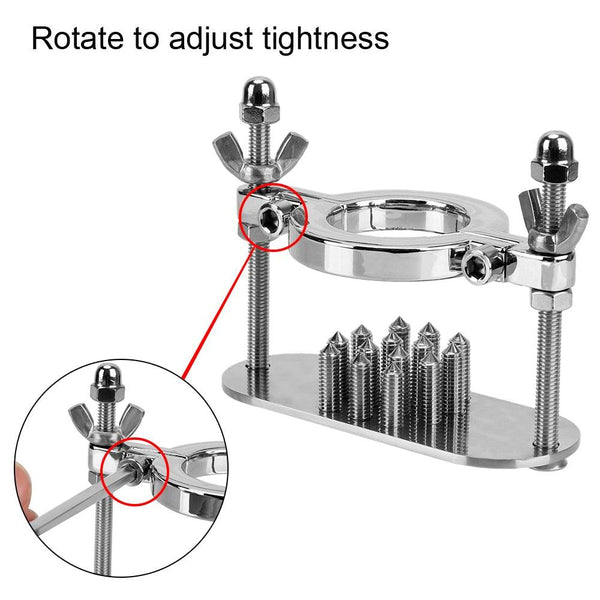 Rotate to adjust tightness